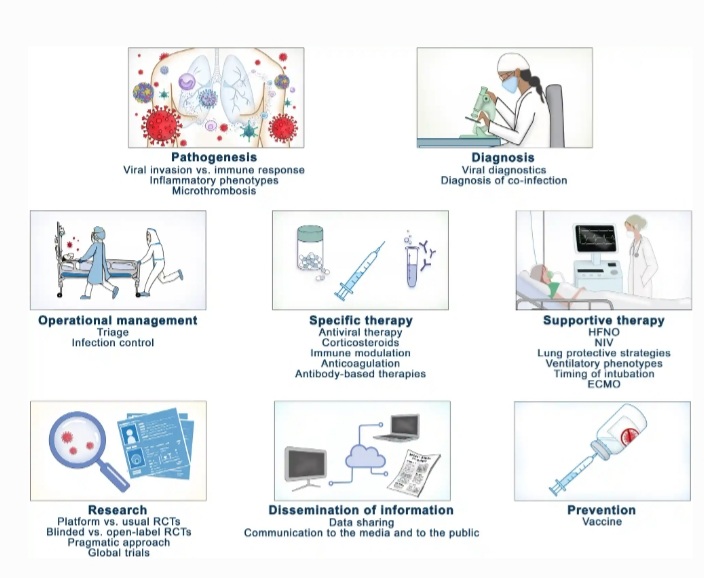 Pathogenesis
Viral invasion vs. immune response
Inflammatory phenotypes
Microthrombosis

Diagnosis
Viral diagnostics
Diagnosis of co-infection

Operational management
Triage
Infection control

Specific therapy
Antiviral therapy
Corticosteroids
Immune modulation
Anticoagulation
Antibody-based therapies

Supportive therapy
HFNO
NIV
Lung protective strategies
Ventilatory phenotypes
Timing of intubation
ECMO

Research
Platform vs. usual RCTs
Blinded vs. open-label RCTs
Pragmatic approach
Global trials

Dissemination of information
Data sharing
Communication to the media and to the public

Prevention
Vaccine